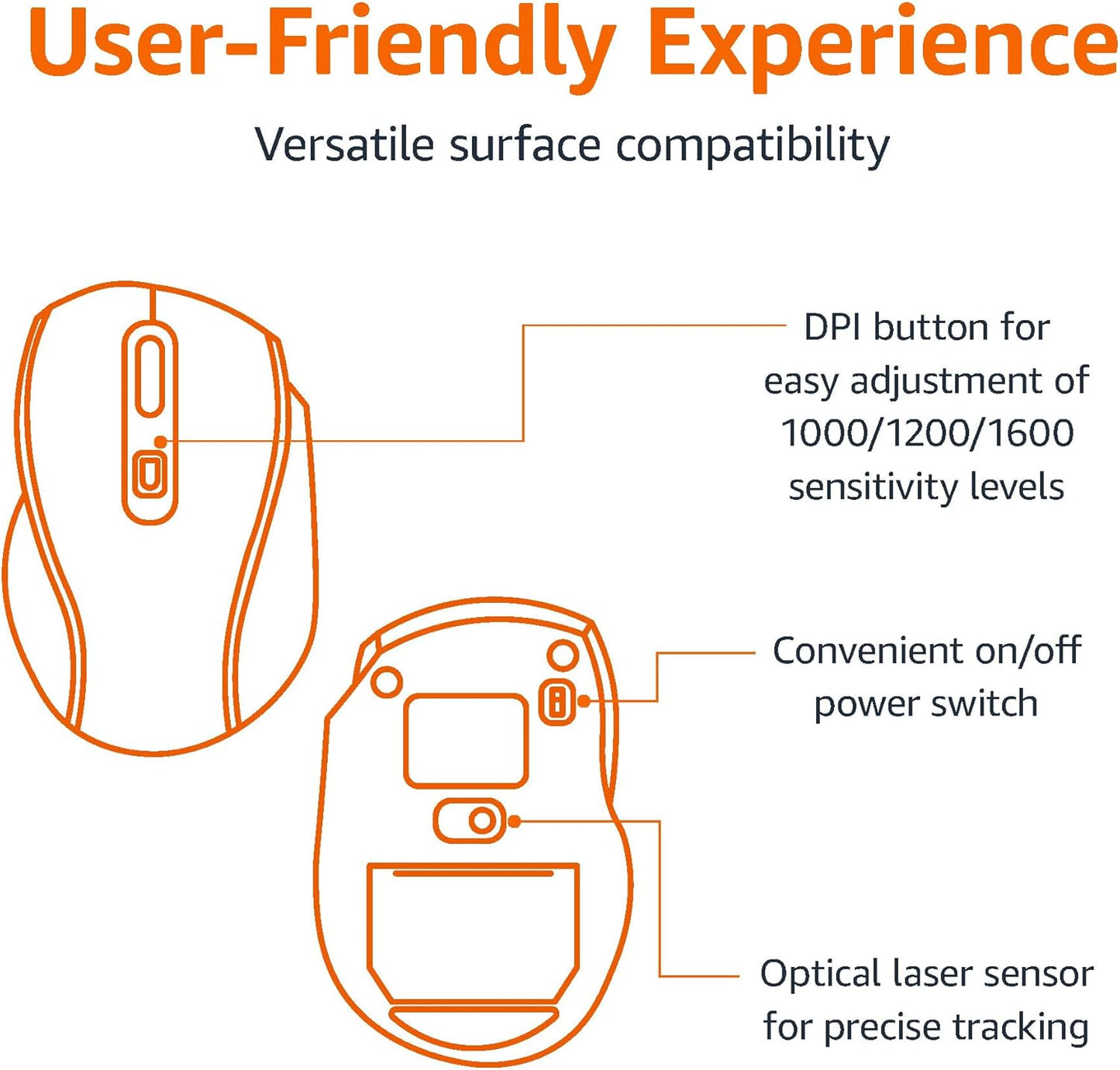 User-Friendly Experience

Versatile surface compatibility

DPI button for easy adjustment of 1000/1200/1600 sensitivity levels

Convenient on/off power switch

Optical laser sensor for precise tracking