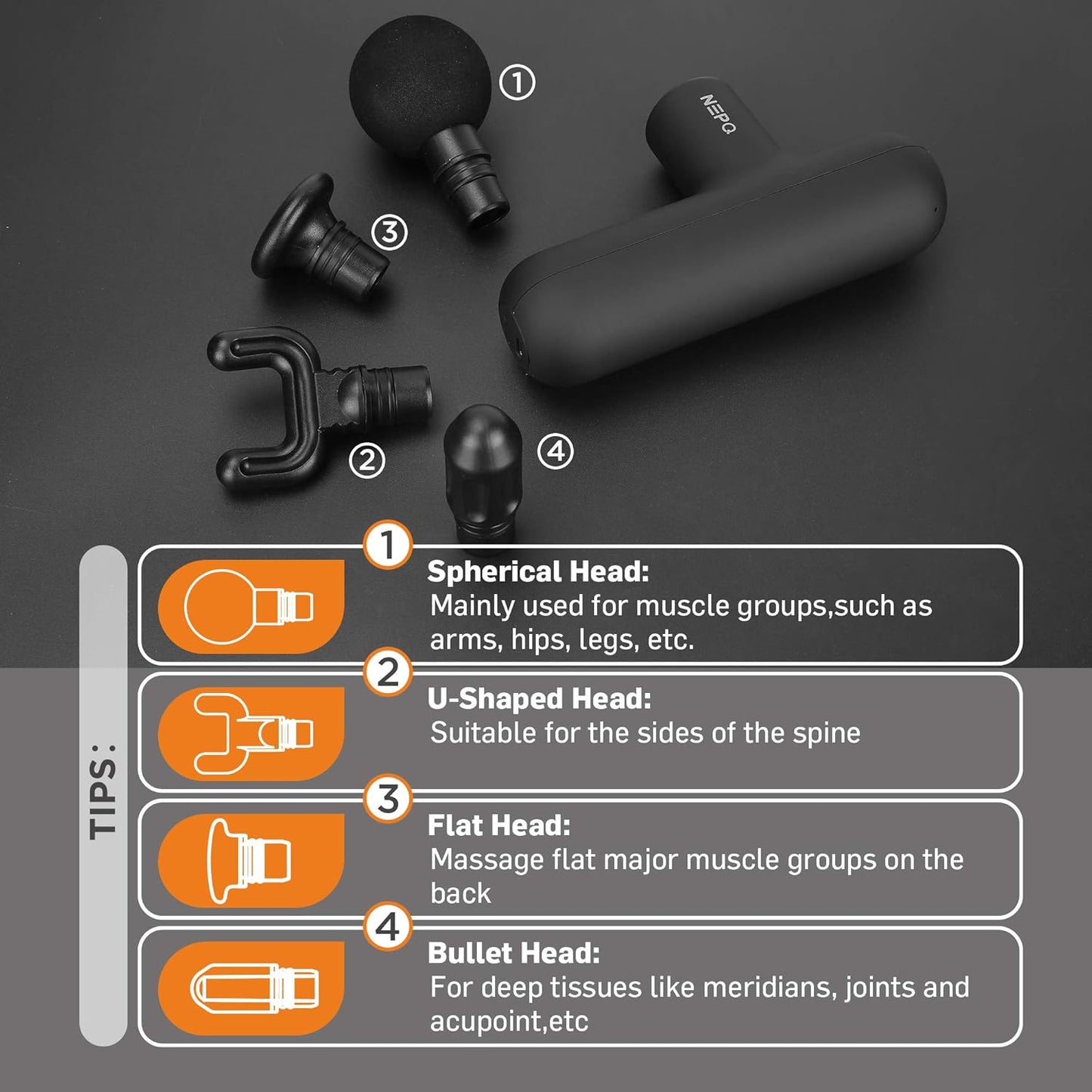 ①
NEPQ
③
②
④

TIPS:

1
Spherical Head:
Mainly used for muscle groups,such as arms, hips, legs, etc.

2
U-Shaped Head:
Suitable for the sides of the spine

3
Flat Head:
Massage flat major muscle groups on the back

4
Bullet Head:
For deep tissues like meridians, joints and acupoint,etc